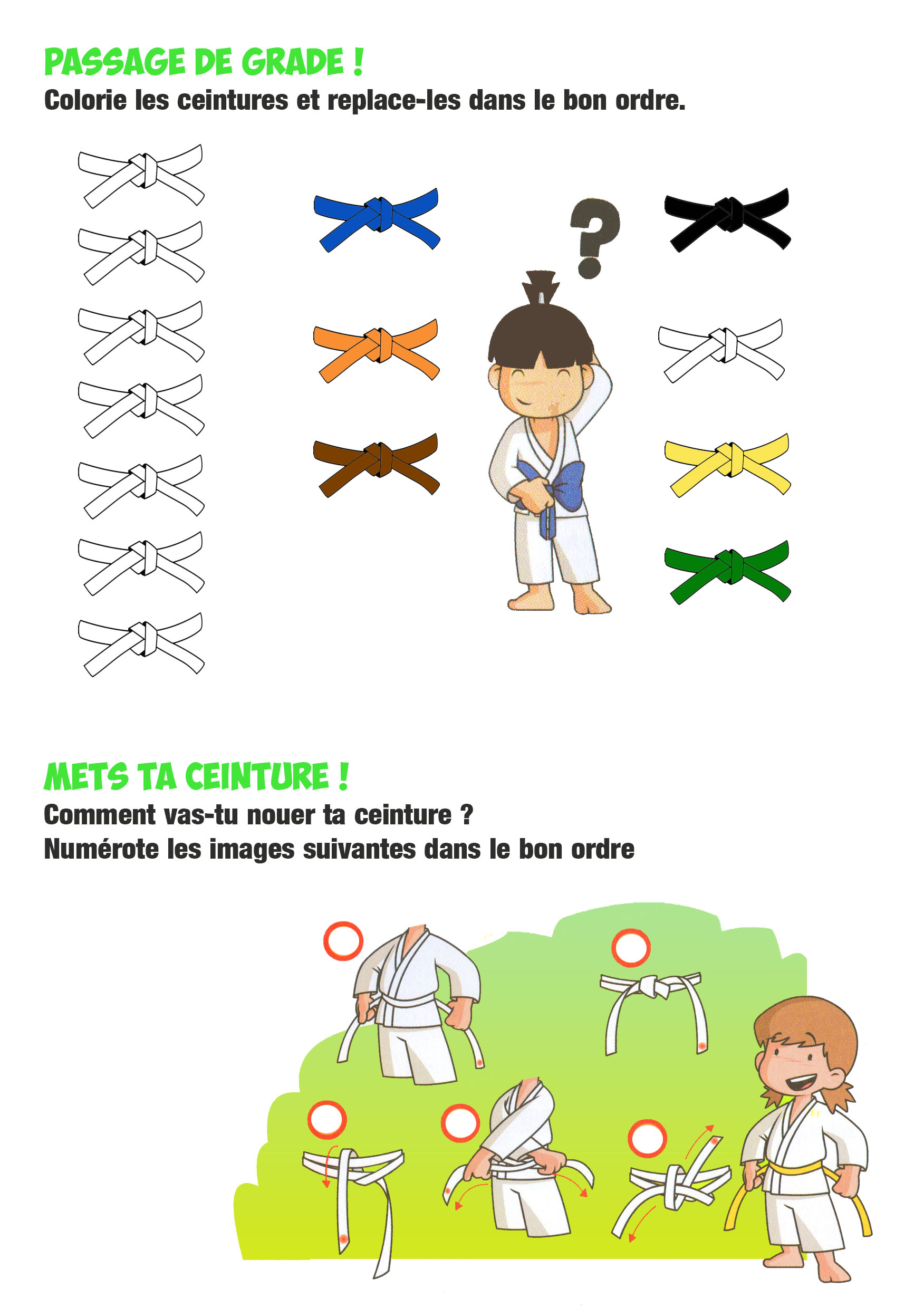 PASSAGE DE GRADE !
Colorie les ceintures et replace-les dans le bon ordre.

?

METS TA CEINTURE !
Comment vas-tu nouer ta ceinture ?
Numérote les images suivantes dans le bon ordre